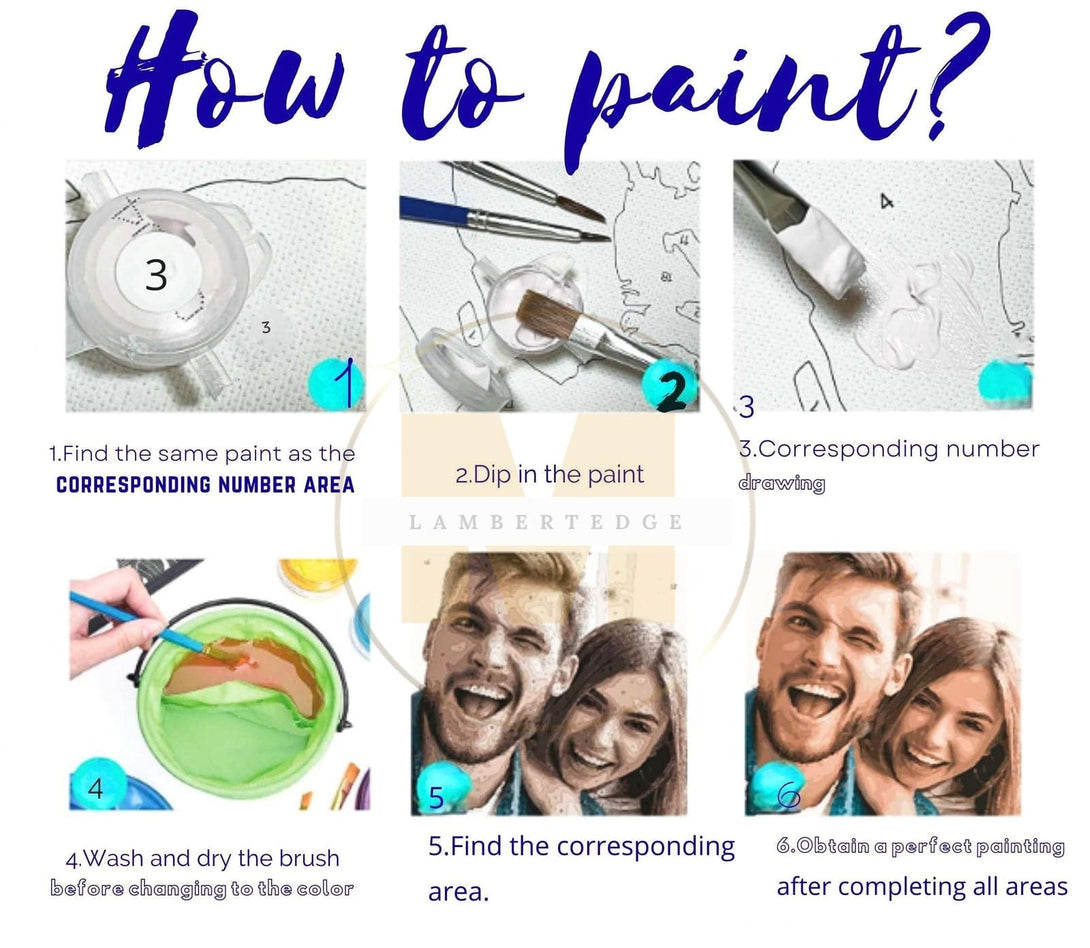 How to paint?

3

3

1

2

4

3

1.Find the same paint as the CORRESPONDING NUMBER AREA

2.Dip in the paint

3.Corresponding number drawing

LAMBERTEDGE

4

5

6

4.Wash and dry the brush before changing to the color

5.Find the corresponding area.

6.Obtain a perfect painting after completing all areas